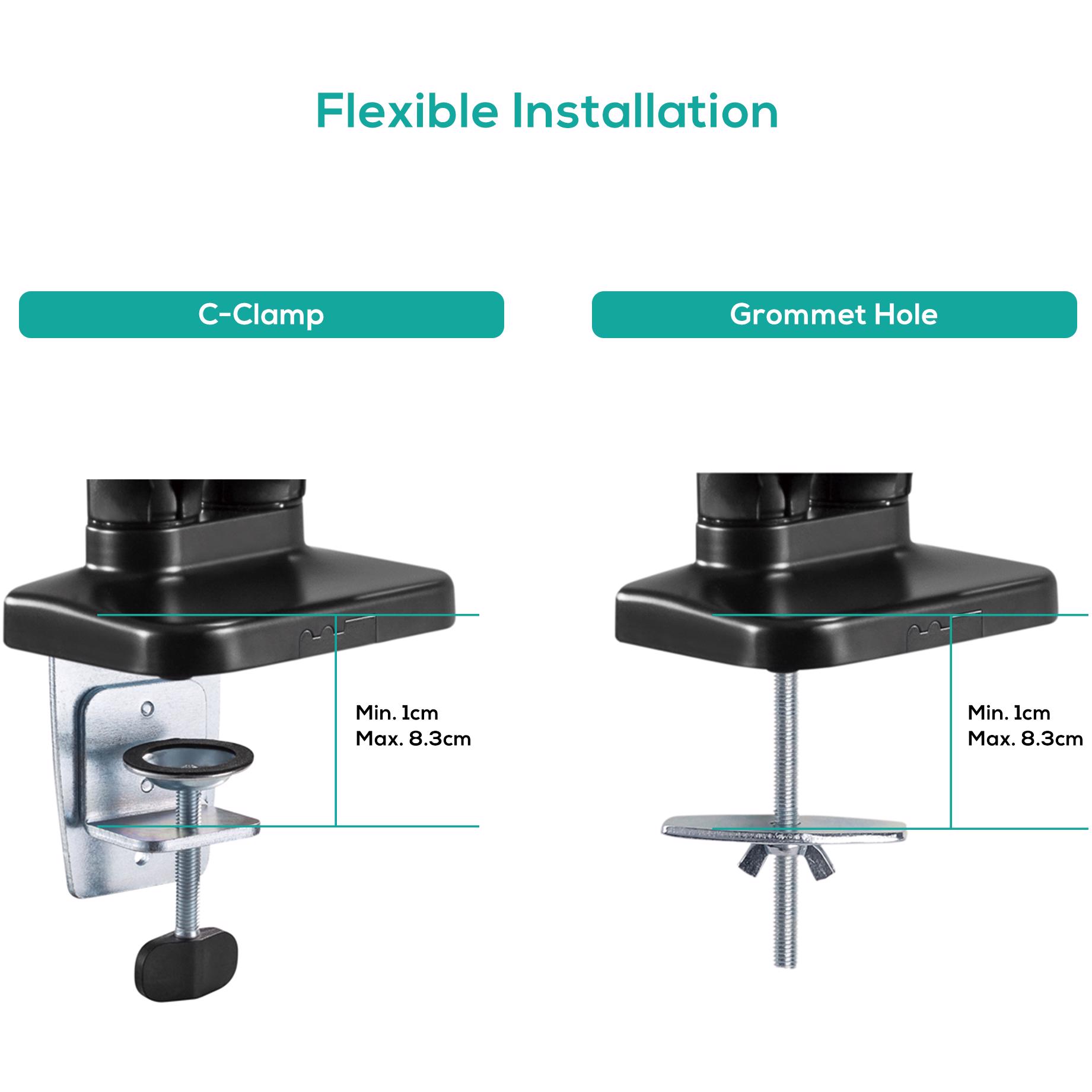 Flexible Installation

C-Clamp

Min. 1cm
Max. 8.3cm

Grommet Hole

Min. 1cm
Max. 8.3cm