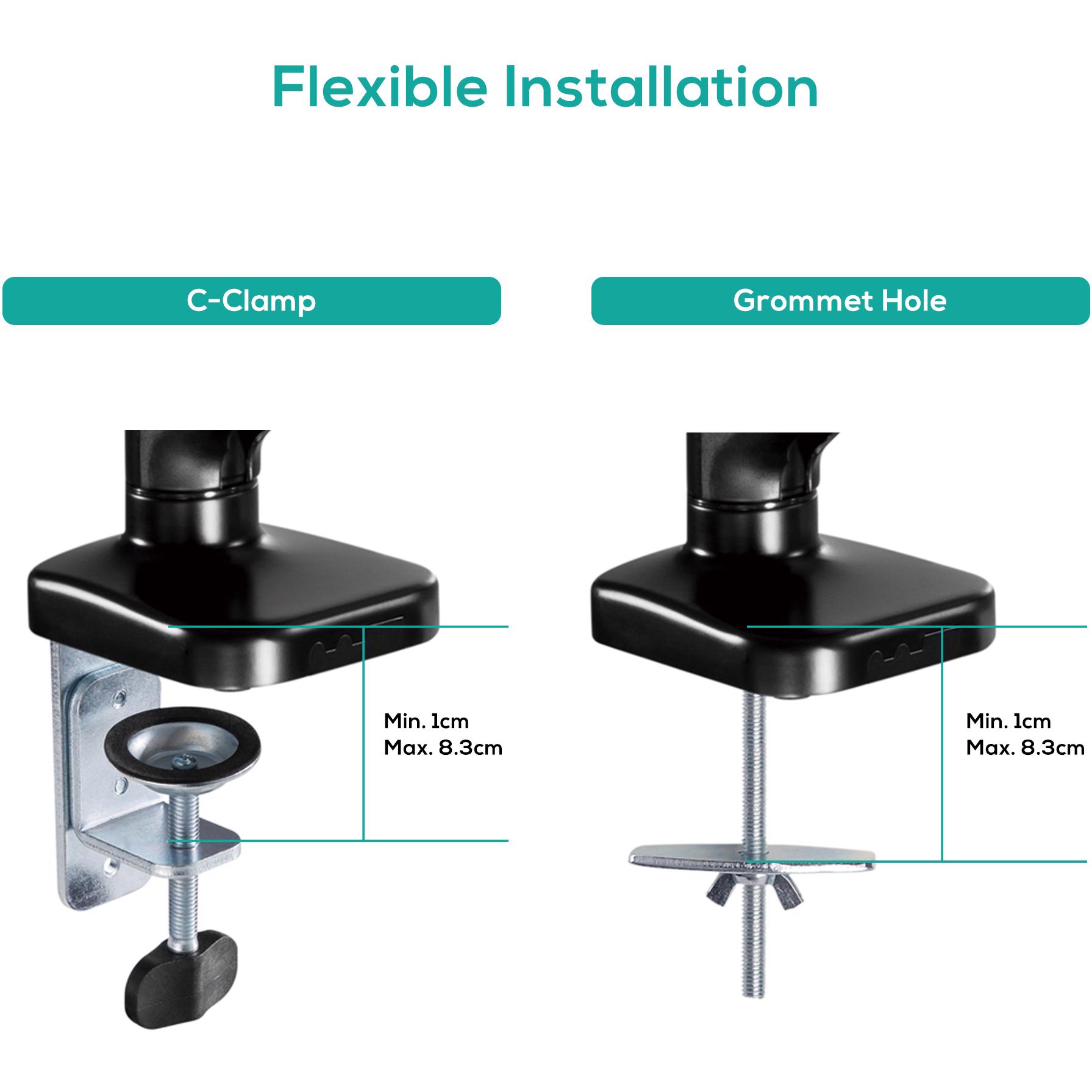 Flexible Installation

C-Clamp

Min. 1cm
Max. 8.3cm

Grommet Hole

Min. 1cm
Max. 8.3cm