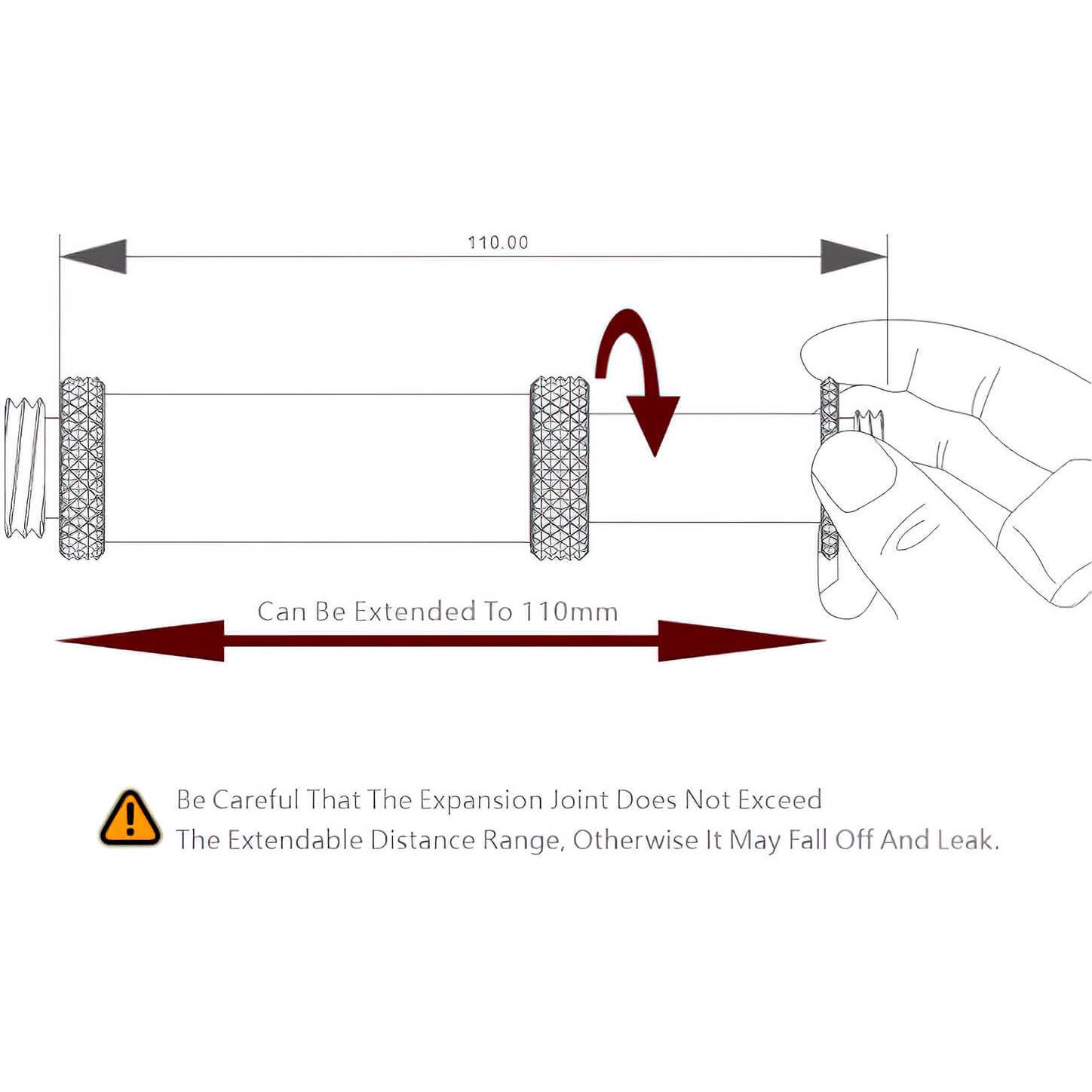 110.00

Can Be Extended To 110mm

Be Careful That The Expansion Joint Does Not Exceed The Extendable Distance Range, Otherwise It May Fall Off And Leak.