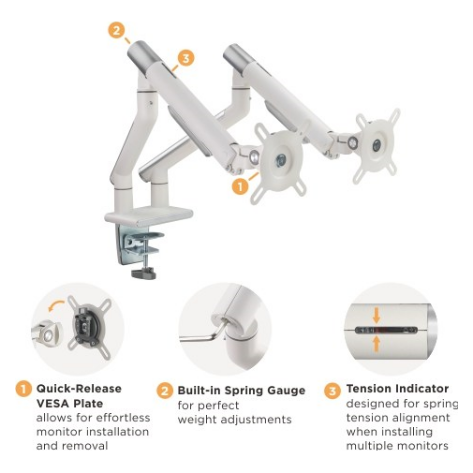 2

3

1

1 Quick-Release VESA Plate
allows for effortless monitor installation and removal

2 Built-in Spring Gauge
for perfect weight adjustments

3 Tension Indicator
designed for spring tension alignment when installing multiple monitors