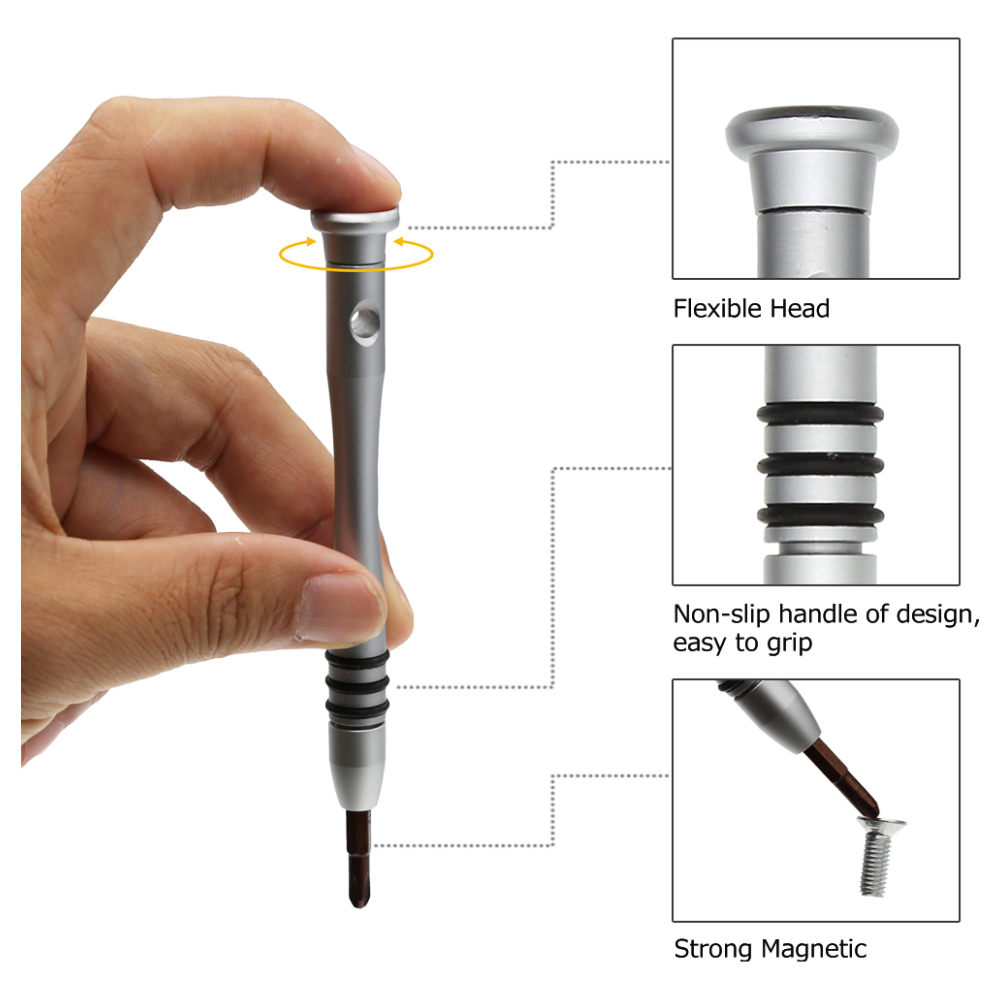 Flexible Head

Non-slip handle of design, easy to grip

Strong Magnetic