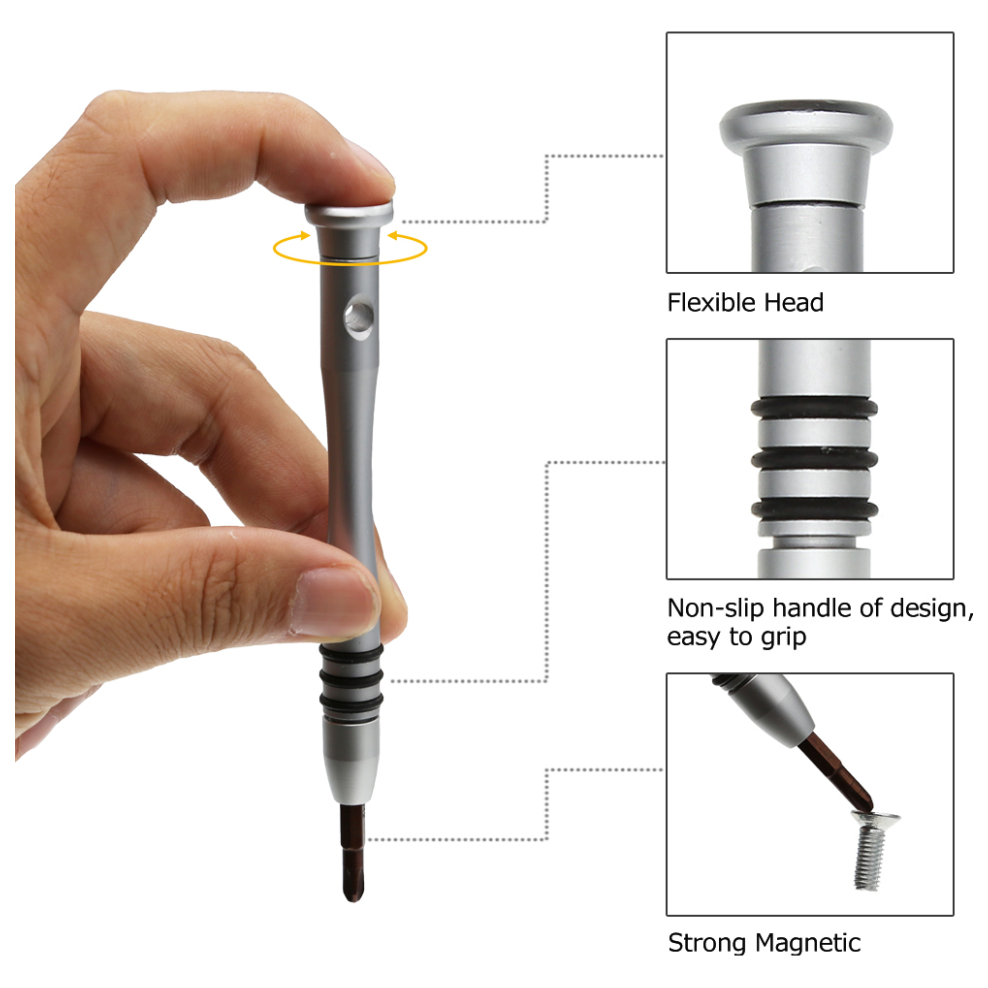 Flexible Head

Non-slip handle of design, easy to grip

Strong Magnetic